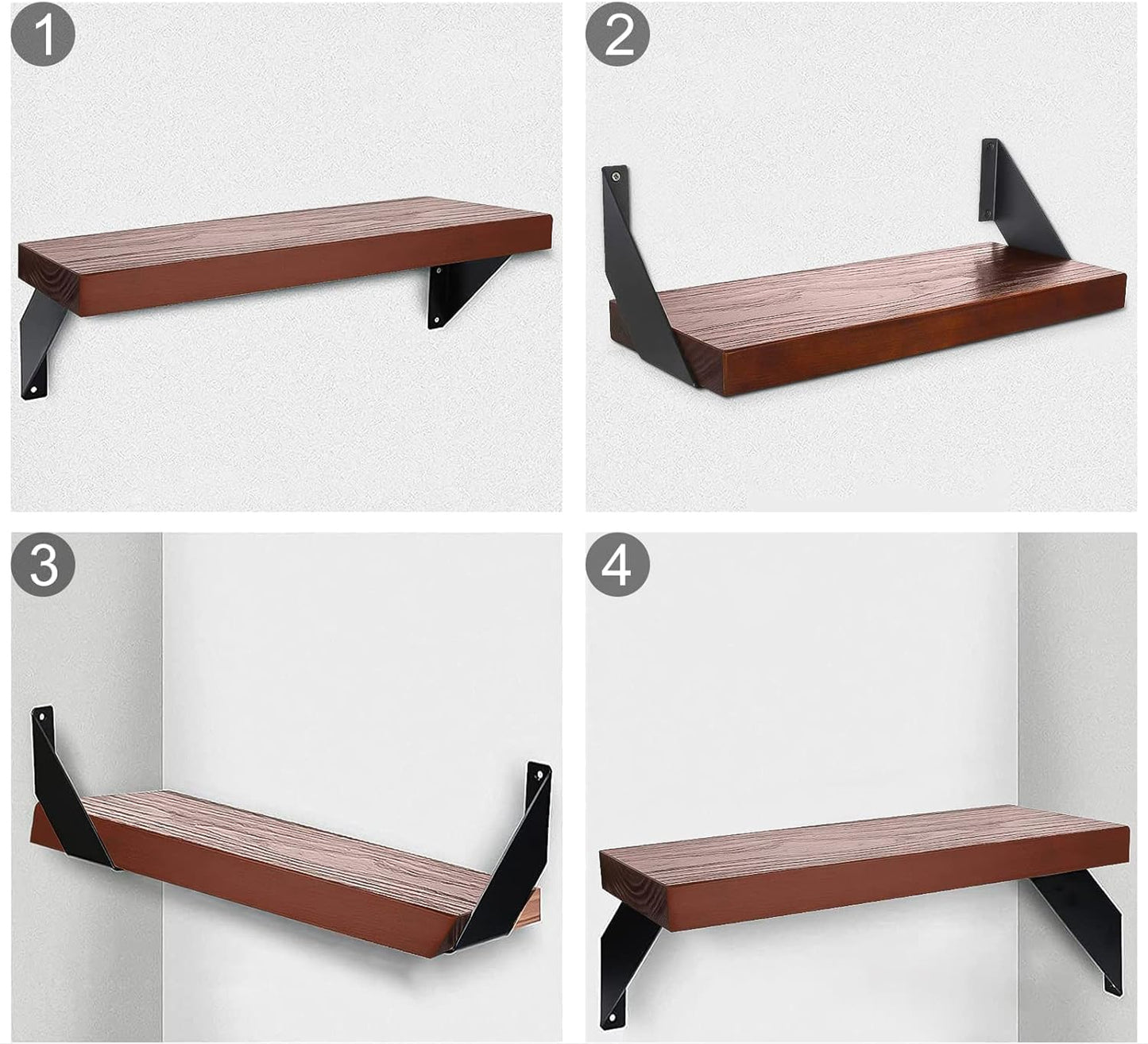 1

2

3

4